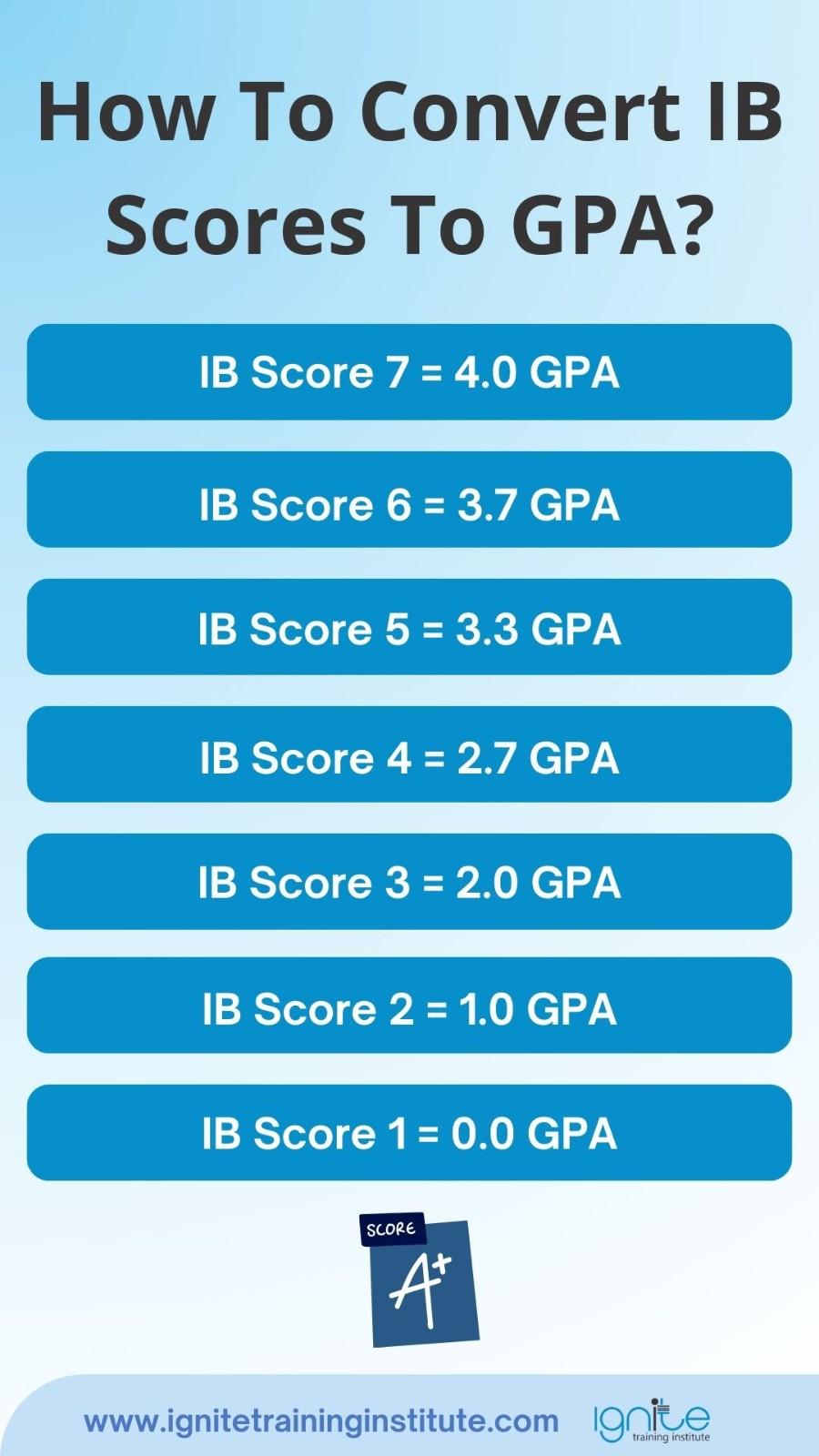 How To Convert IB Scores To GPA?

IB Score 7 = 4.0 GPA

IB Score 6 = 3.7 GPA

IB Score 5 = 3.3 GPA

IB Score 4 = 2.7 GPA

IB Score 3 = 2.0 GPA

IB Score 2 = 1.0 GPA

IB Score 1 = 0.0 GPA

SCORE
A+

www.ignitetraininginstitute.com

ignite
training institute