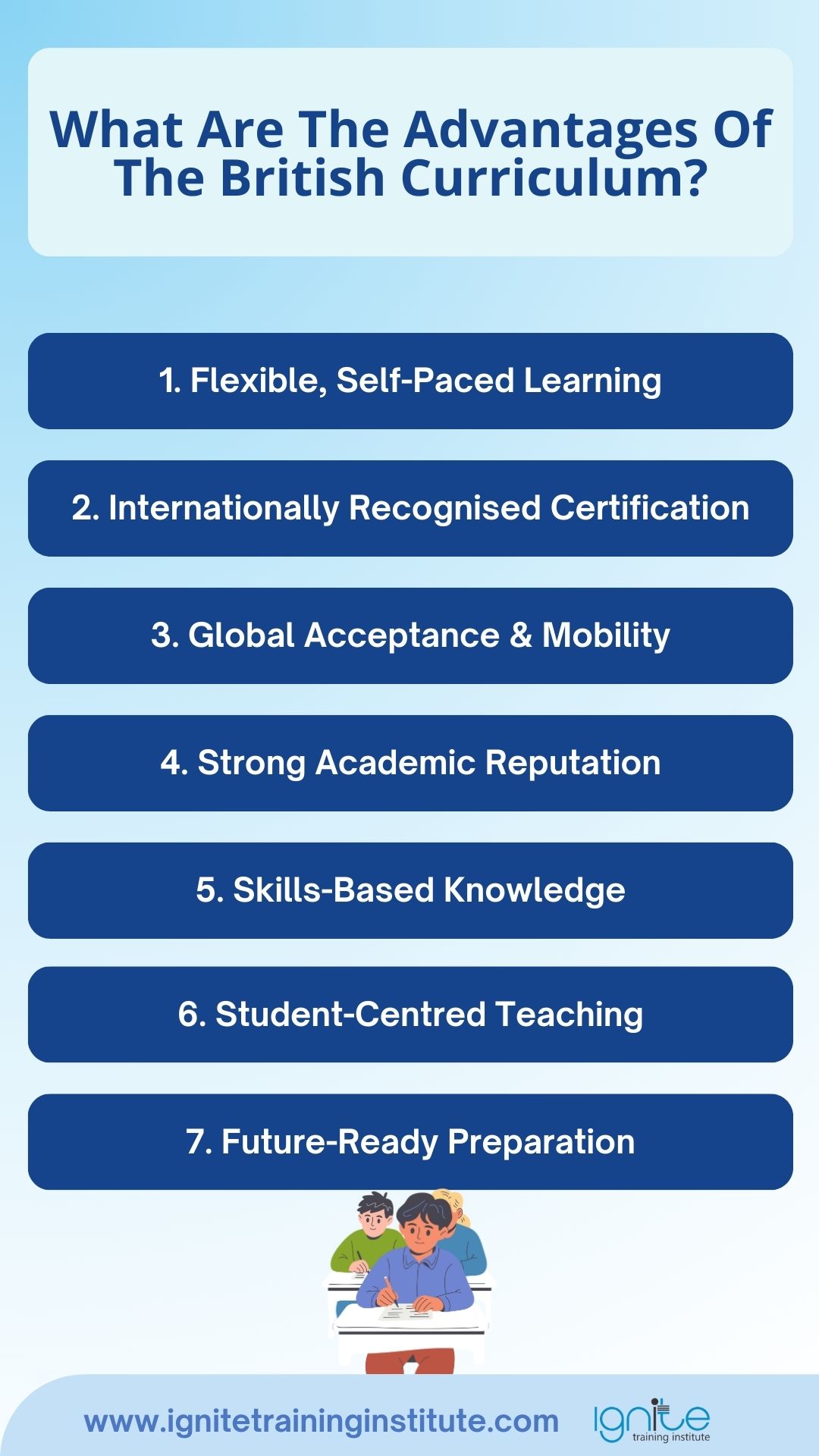 What Are The Advantages Of The British Curriculum?

1. Flexible, Self-Paced Learning

2. Internationally Recognised Certification

3. Global Acceptance & Mobility

4. Strong Academic Reputation

5. Skills-Based Knowledge

6. Student-Centred Teaching

7. Future-Ready Preparation

www.ignitetraininginstitute.com

ignite training institute